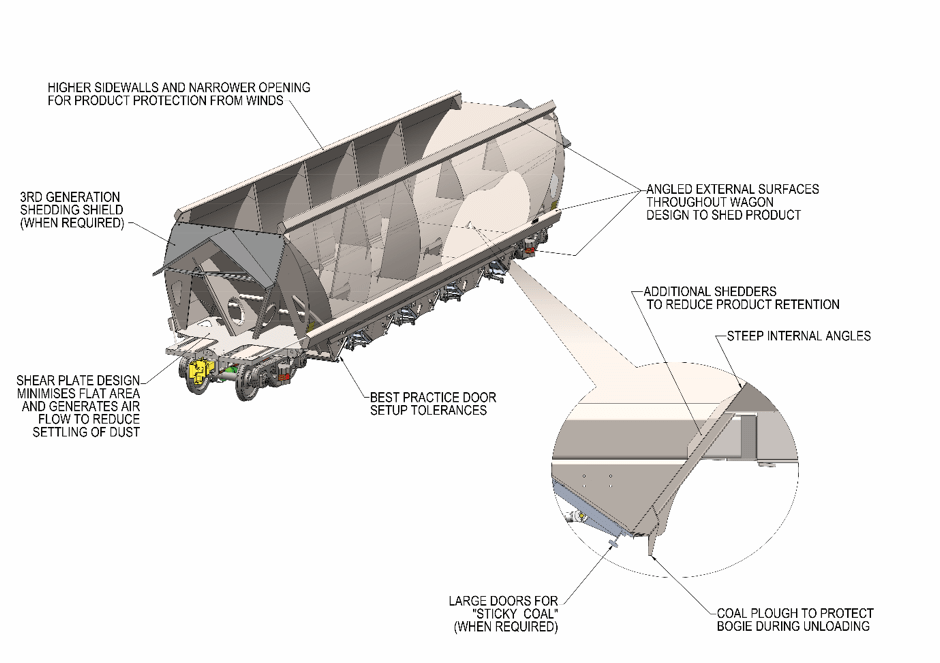 HIGHER SIDEWALLS AND NARROWER OPENING FOR PRODUCT PROTECTION FROM WINDS

3RD GENERATION SHEDDING SHIELD (WHEN REQUIRED)

ANGLED EXTERNAL SURFACES THROUGHOUT WAGON DESIGN TO SHED PRODUCT

ADDITIONAL SHEDDERS TO REDUCE PRODUCT RETENTION

STEEP INTERNAL ANGLES

SHEAR PLATE DESIGN MINIMISES FLAT AREA AND GENERATES AIR FLOW TO REDUCE SETTLING OF DUST

BEST PRACTICE DOOR SETUP TOLERANCES

LARGE DOORS FOR "STICKY COAL" (WHEN REQUIRED)

COAL PLOUGH TO PROTECT BOGIE DURING UNLOADING